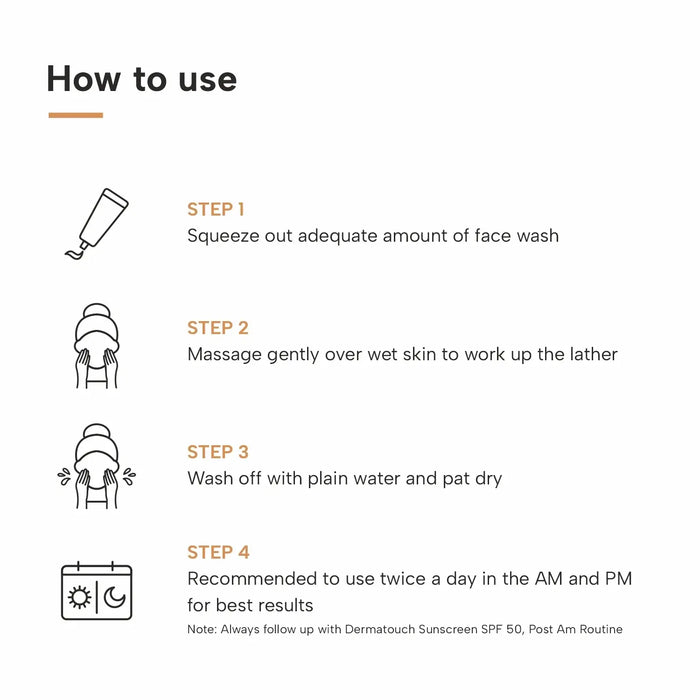 How to use

STEP 1
Squeeze out adequate amount of face wash

STEP 2
Massage gently over wet skin to work up the lather

STEP 3
Wash off with plain water and pat dry

STEP 4
Recommended to use twice a day in the AM and PM for best results
Note: Always follow up with Dermatouch Sunscreen SPF 50, Post Am Routine