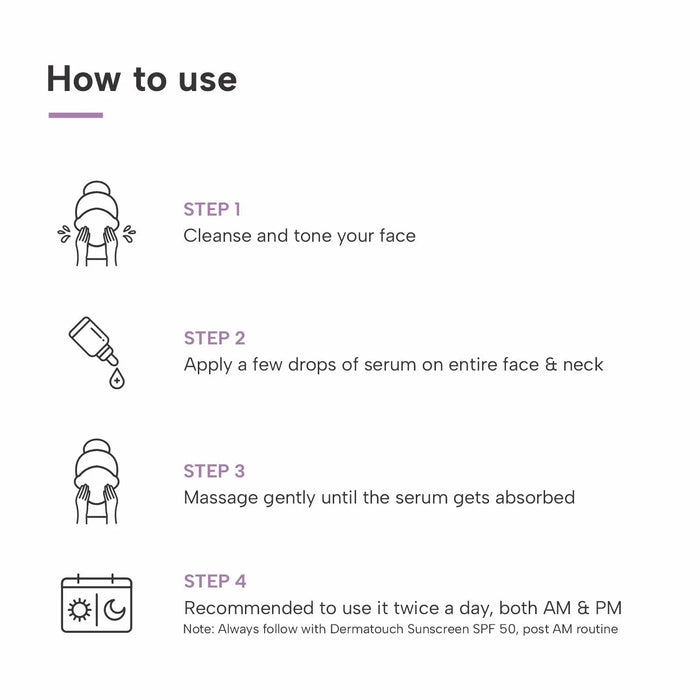 How to use

STEP 1
Cleanse and tone your face

STEP 2
Apply a few drops of serum on entire face & neck

STEP 3
Massage gently until the serum gets absorbed

STEP 4
Recommended to use it twice a day, both AM & PM
Note: Always follow with Dermatouch Sunscreen SPF 50, post AM routine