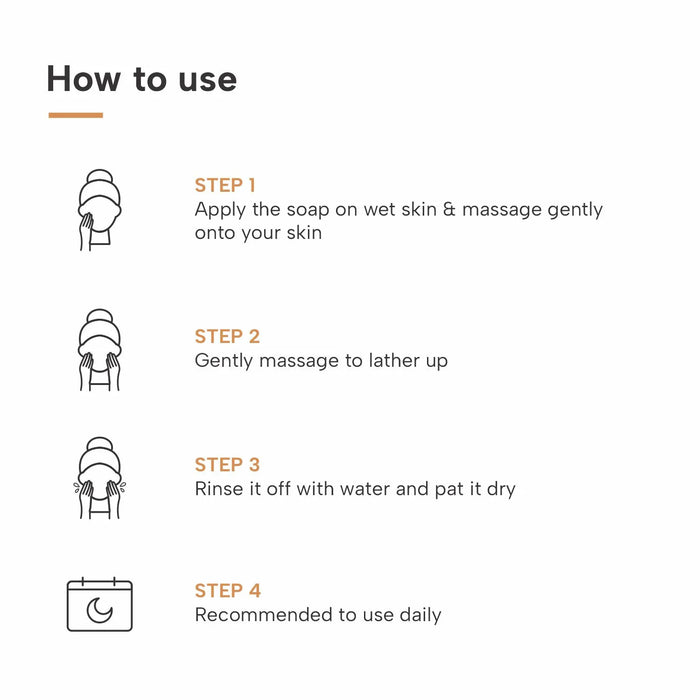 How to use

STEP 1
Apply the soap on wet skin & massage gently onto your skin

STEP 2
Gently massage to lather up

STEP 3
Rinse it off with water and pat it dry

STEP 4
Recommended to use daily