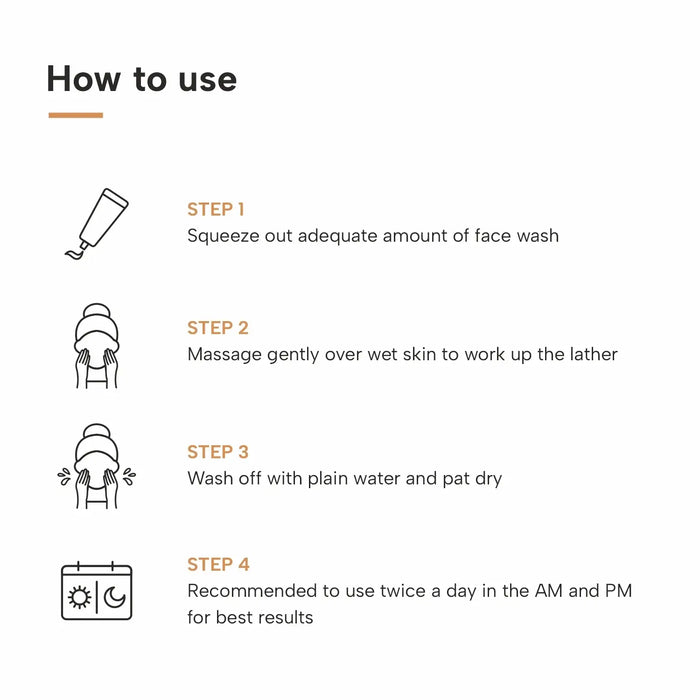 How to use

STEP 1
Squeeze out adequate amount of face wash

STEP 2
Massage gently over wet skin to work up the lather

STEP 3
Wash off with plain water and pat dry

STEP 4
Recommended to use twice a day in the AM and PM for best results