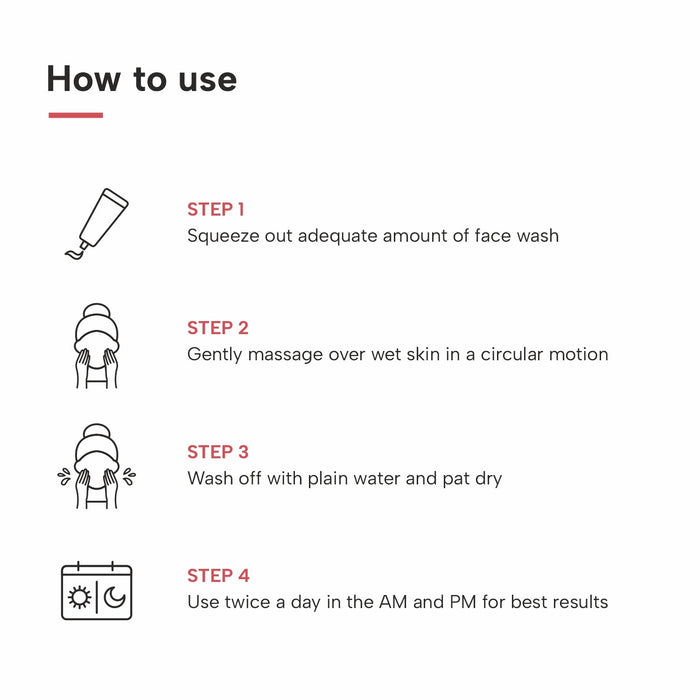 How to use

STEP 1
Squeeze out adequate amount of face wash

STEP 2
Gently massage over wet skin in a circular motion

STEP 3
Wash off with plain water and pat dry

STEP 4
Use twice a day in the AM and PM for best results