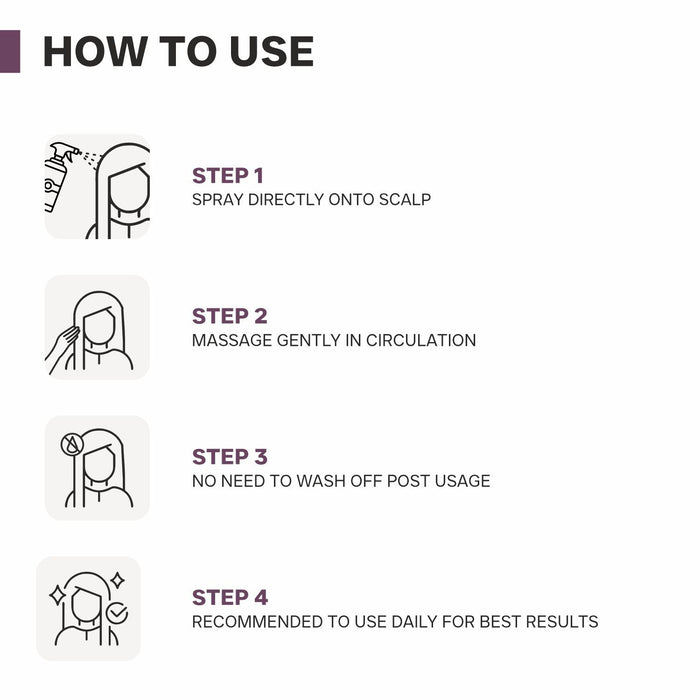 HOW TO USE

STEP 1
SPRAY DIRECTLY ONTO SCALP

STEP 2
MASSAGE GENTLY IN CIRCULATION

STEP 3
NO NEED TO WASH OFF POST USAGE

STEP 4
RECOMMENDED TO USE DAILY FOR BEST RESULTS