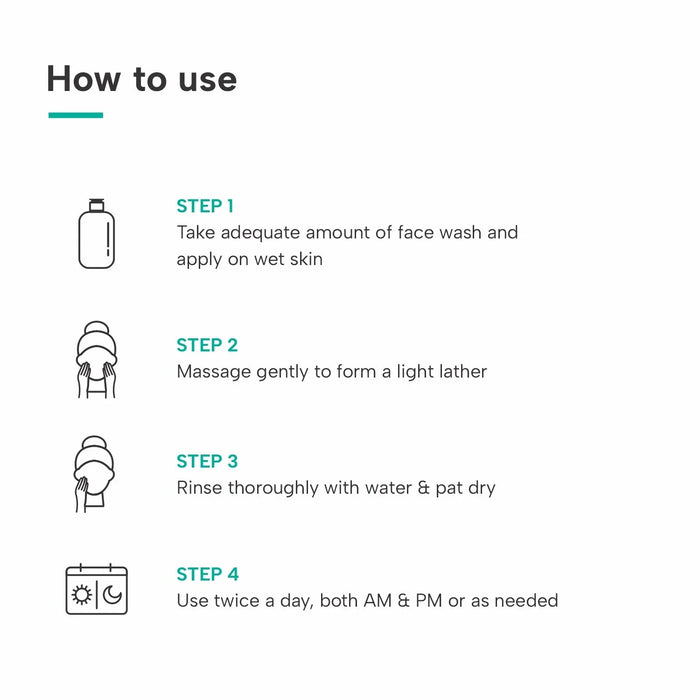 How to use

STEP 1
Take adequate amount of face wash and apply on wet skin

STEP 2
Massage gently to form a light lather

STEP 3
Rinse thoroughly with water & pat dry

STEP 4
Use twice a day, both AM & PM or as needed