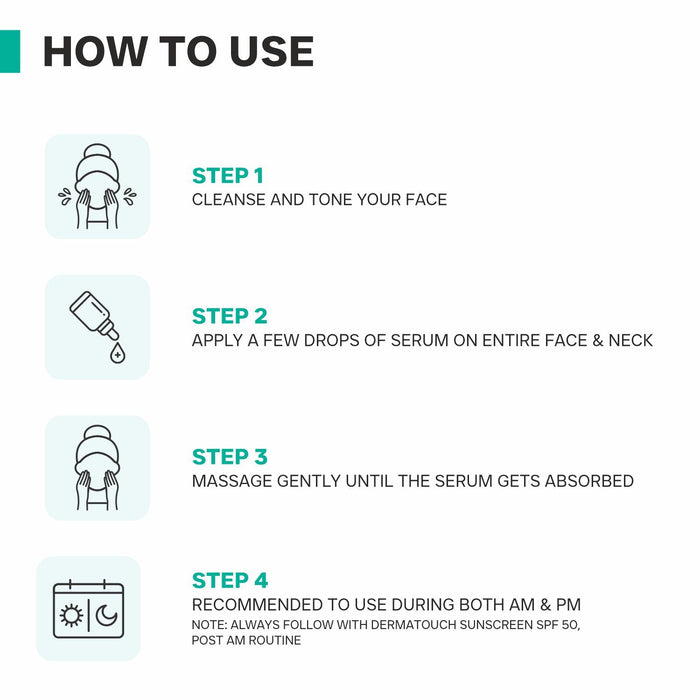 HOW TO USE

STEP 1
CLEANSE AND TONE YOUR FACE

STEP 2
APPLY A FEW DROPS OF SERUM ON ENTIRE FACE & NECK

STEP 3
MASSAGE GENTLY UNTIL THE SERUM GETS ABSORBED

STEP 4
RECOMMENDED TO USE DURING BOTH AM & PM
NOTE: ALWAYS FOLLOW WITH DERMATOUCH SUNSCREEN SPF 50, POST AM ROUTINE