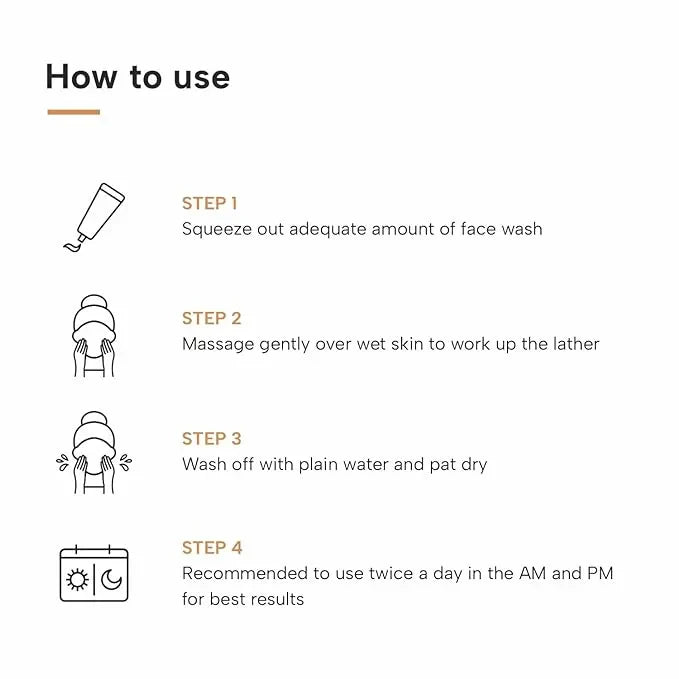 How to use

STEP 1
Squeeze out adequate amount of face wash

STEP 2
Massage gently over wet skin to work up the lather

STEP 3
Wash off with plain water and pat dry

STEP 4
Recommended to use twice a day in the AM and PM for best results