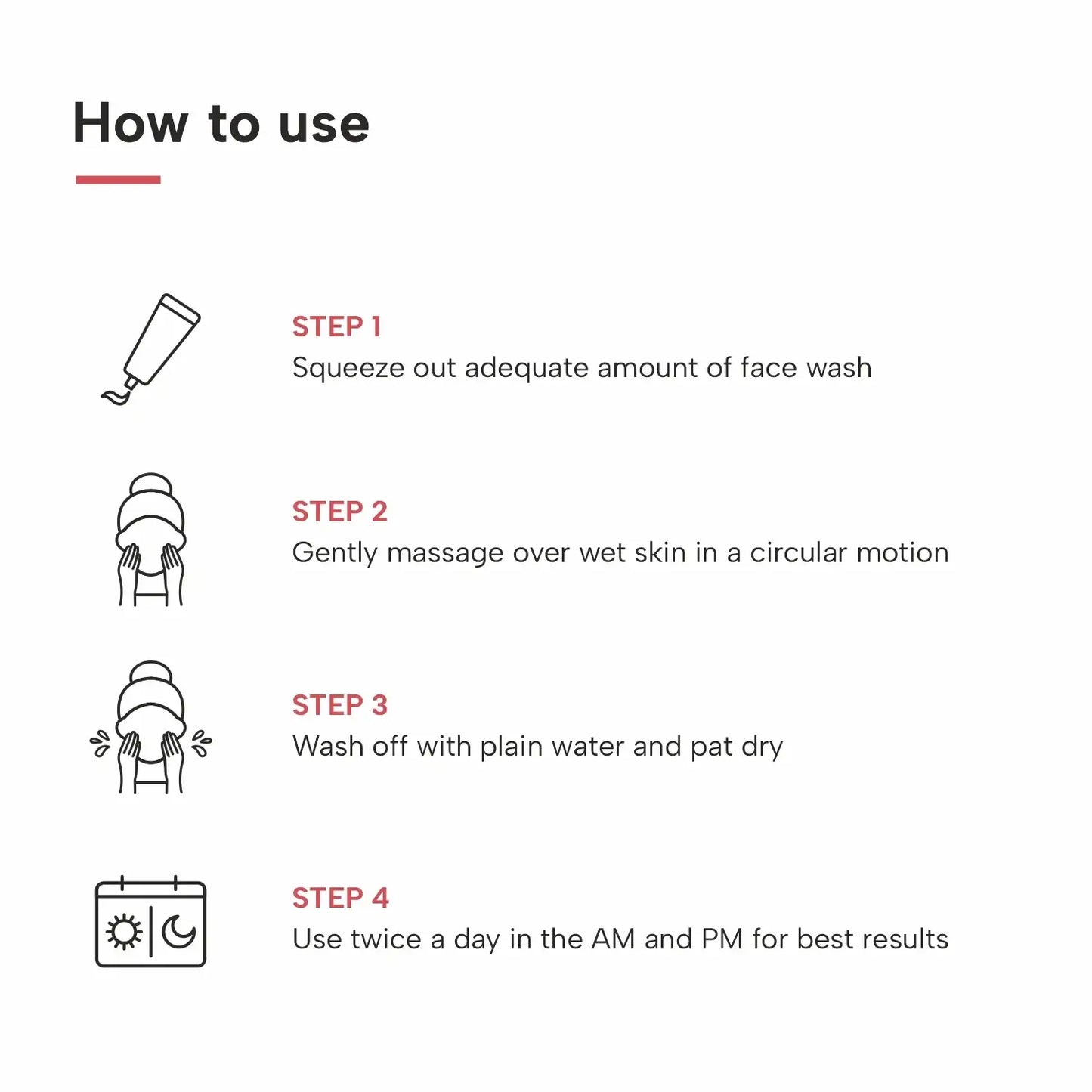 How to use

STEP 1
Squeeze out adequate amount of face wash

STEP 2
Gently massage over wet skin in a circular motion

STEP 3
Wash off with plain water and pat dry

STEP 4
Use twice a day in the AM and PM for best results