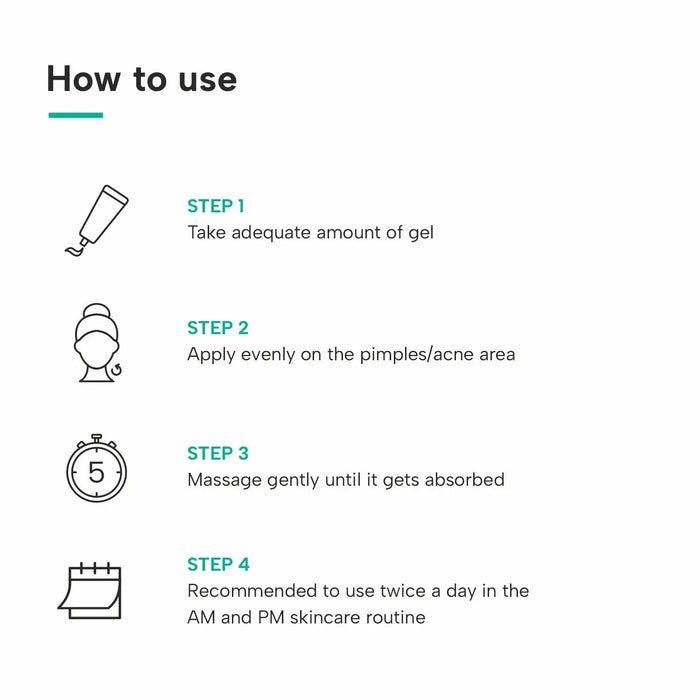 How to use

STEP 1
Take adequate amount of gel

STEP 2
Apply evenly on the pimples/acne area

5

STEP 3
Massage gently until it gets absorbed

STEP 4
Recommended to use twice a day in the AM and PM skincare routine