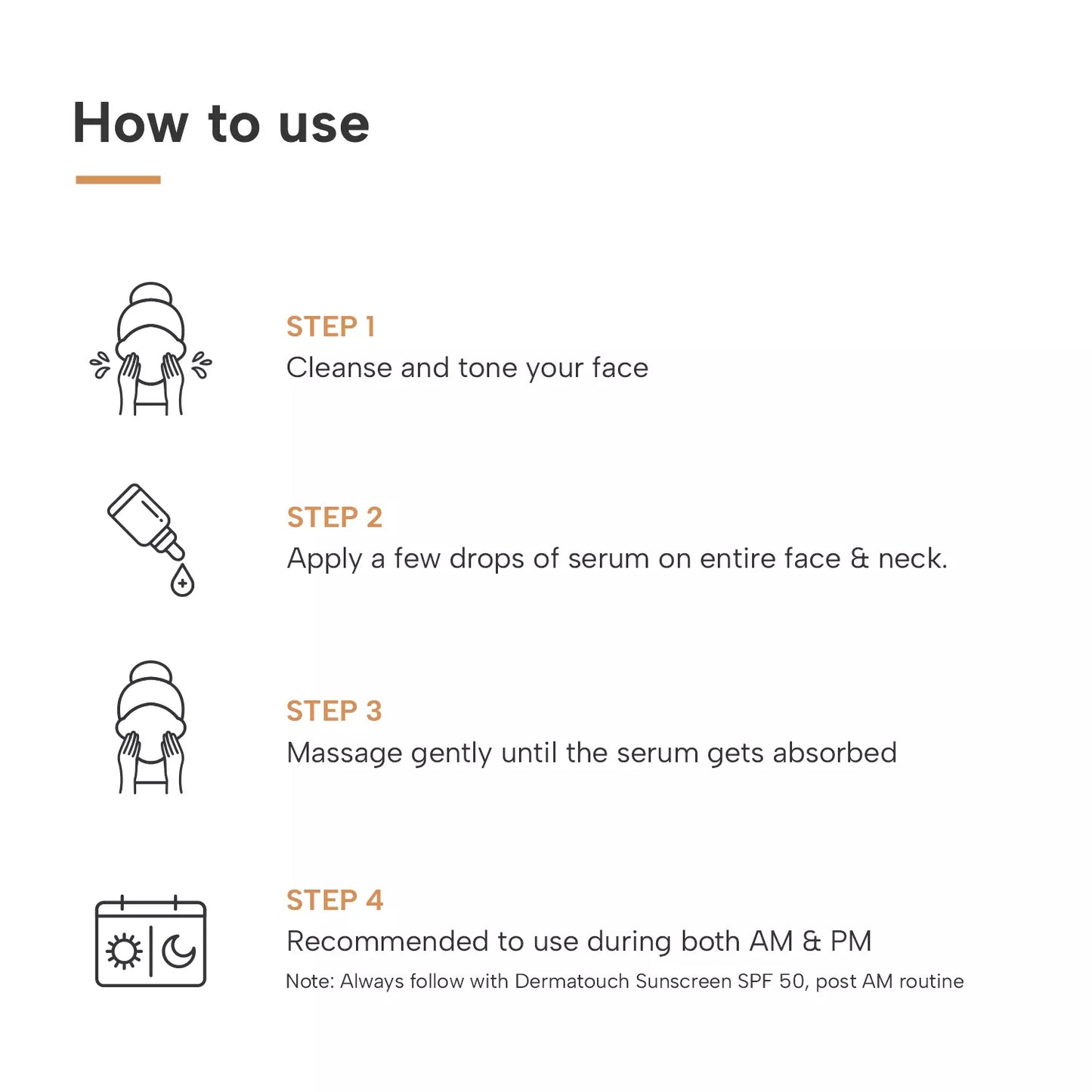 How to use

STEP 1
Cleanse and tone your face

STEP 2
Apply a few drops of serum on entire face & neck.

STEP 3
Massage gently until the serum gets absorbed

STEP 4
Recommended to use during both AM & PM
Note: Always follow with Dermatouch Sunscreen SPF 50, post AM routine