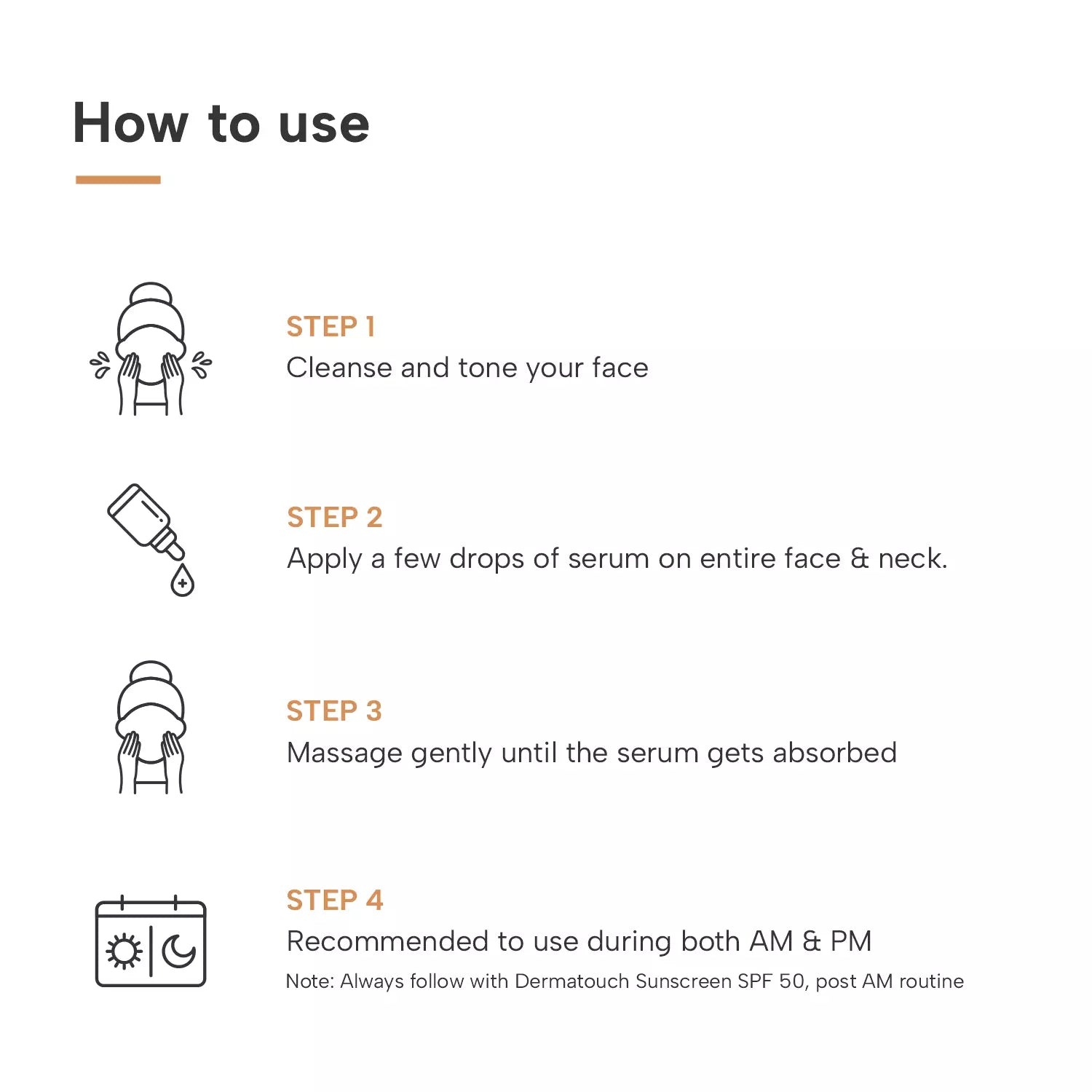 How to use

STEP 1
Cleanse and tone your face

STEP 2
Apply a few drops of serum on entire face & neck.

STEP 3
Massage gently until the serum gets absorbed

STEP 4
Recommended to use during both AM & PM
Note: Always follow with Dermatouch Sunscreen SPF 50, post AM routine