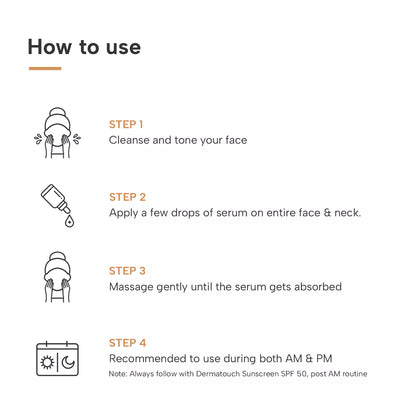 How to use

STEP 1
Cleanse and tone your face

STEP 2
Apply a few drops of serum on entire face & neck.

STEP 3
Massage gently until the serum gets absorbed

STEP 4
Recommended to use during both AM & PM
Note: Always follow with Dermatouch Sunscreen SPF 50, post AM routine