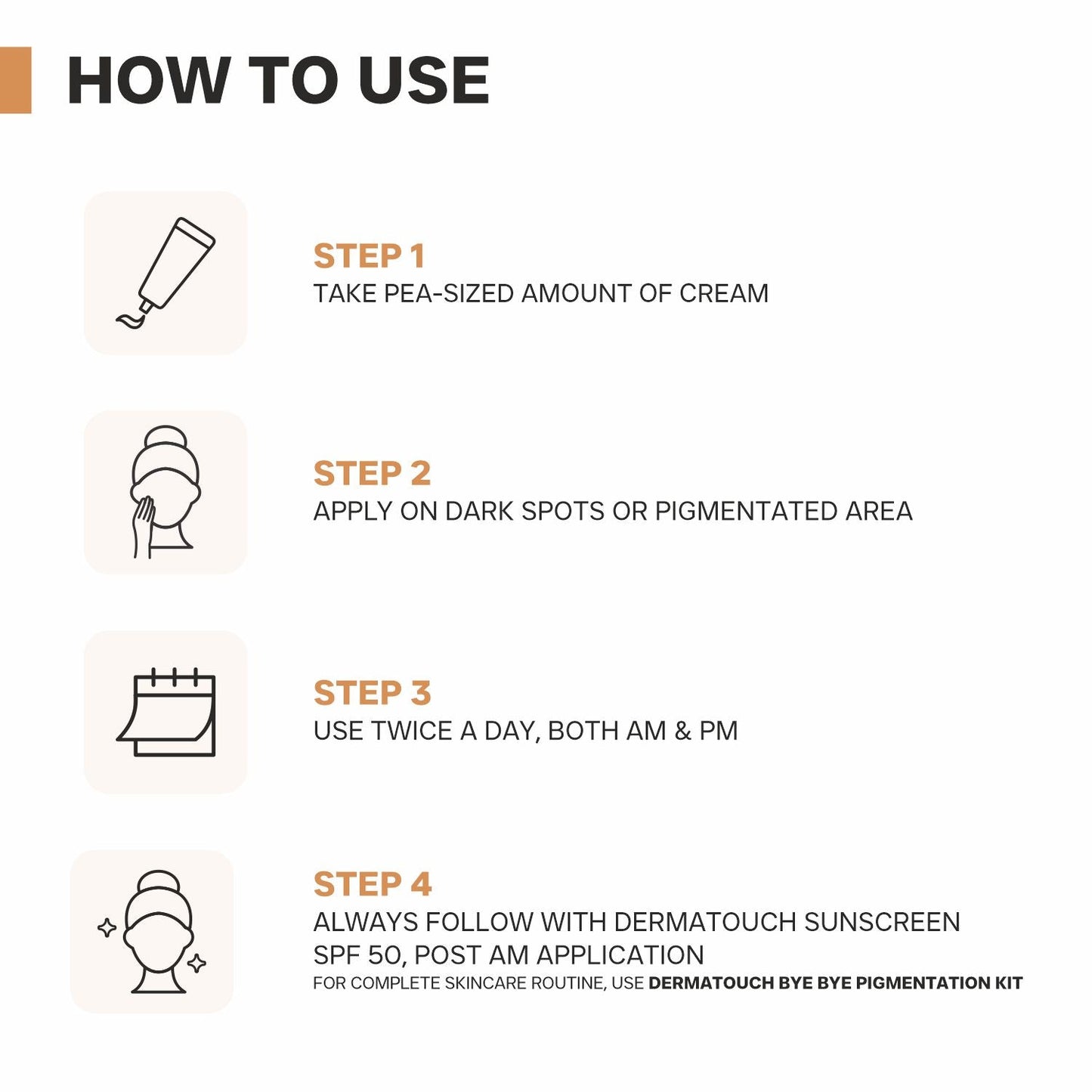 HOW TO USE

STEP 1
TAKE PEA-SIZED AMOUNT OF CREAM

STEP 2
APPLY ON DARK SPOTS OR PIGMENTATED AREA

STEP 3
USE TWICE A DAY, BOTH AM & PM

STEP 4
ALWAYS FOLLOW WITH DERMATOUCH SUNSCREEN SPF 50, POST AM APPLICATION
FOR COMPLETE SKINCARE ROUTINE, USE DERMATOUCH BYE BYE PIGMENTATION KIT