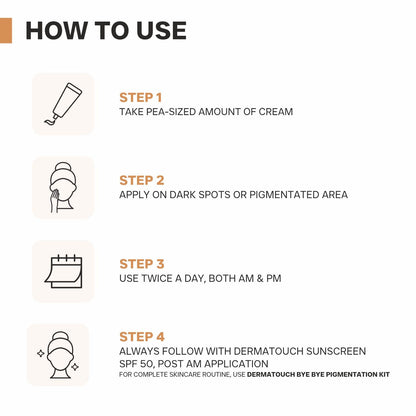 HOW TO USE

STEP 1
TAKE PEA-SIZED AMOUNT OF CREAM

STEP 2
APPLY ON DARK SPOTS OR PIGMENTATED AREA

STEP 3
USE TWICE A DAY, BOTH AM & PM

STEP 4
ALWAYS FOLLOW WITH DERMATOUCH SUNSCREEN SPF 50, POST AM APPLICATION
FOR COMPLETE SKINCARE ROUTINE, USE DERMATOUCH BYE BYE PIGMENTATION KIT