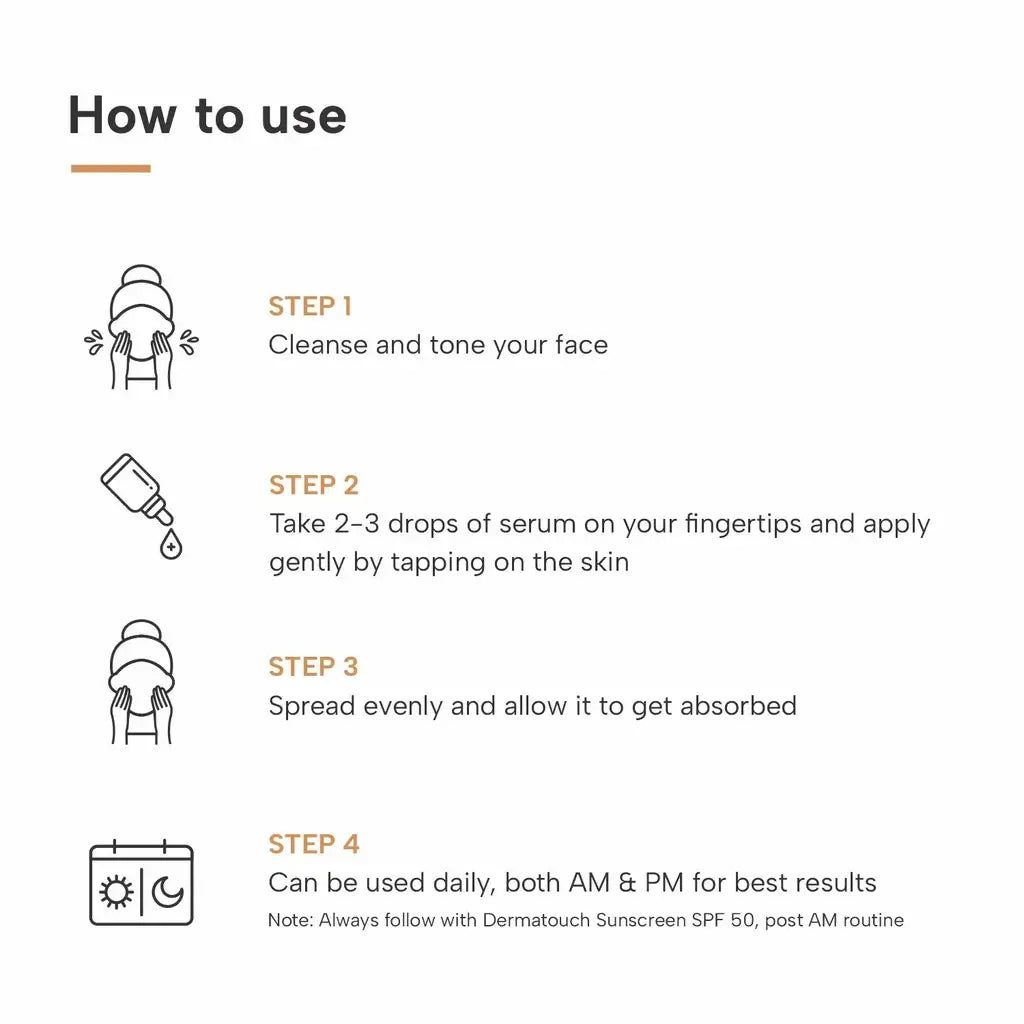 How to use

STEP 1
Cleanse and tone your face

STEP 2
Take 2-3 drops of serum on your fingertips and apply gently by tapping on the skin

STEP 3
Spread evenly and allow it to get absorbed

STEP 4
Can be used daily, both AM & PM for best results
Note: Always follow with Dermatouch Sunscreen SPF 50, post AM routine