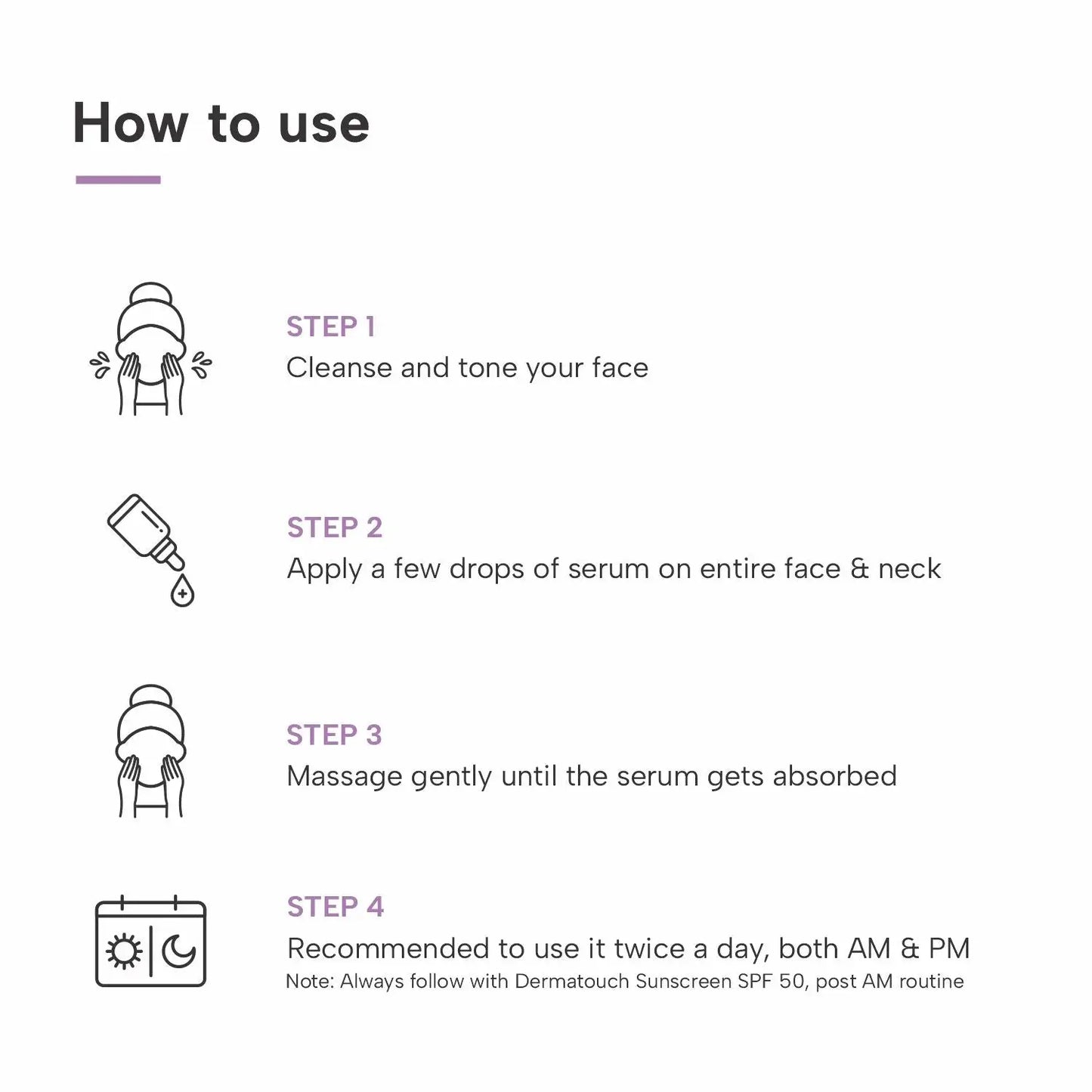 How to use

STEP 1
Cleanse and tone your face

STEP 2
Apply a few drops of serum on entire face & neck

STEP 3
Massage gently until the serum gets absorbed

STEP 4
Recommended to use it twice a day, both AM & PM
Note: Always follow with Dermatouch Sunscreen SPF 50, post AM routine