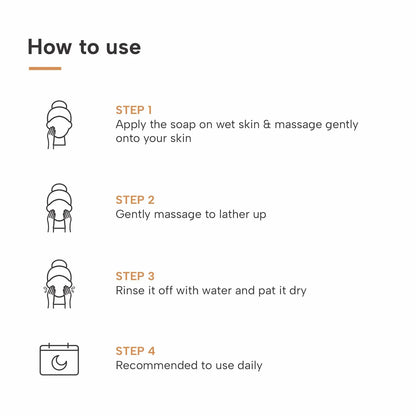 How to use

STEP 1
Apply the soap on wet skin & massage gently onto your skin

STEP 2
Gently massage to lather up

STEP 3
Rinse it off with water and pat it dry

STEP 4
Recommended to use daily