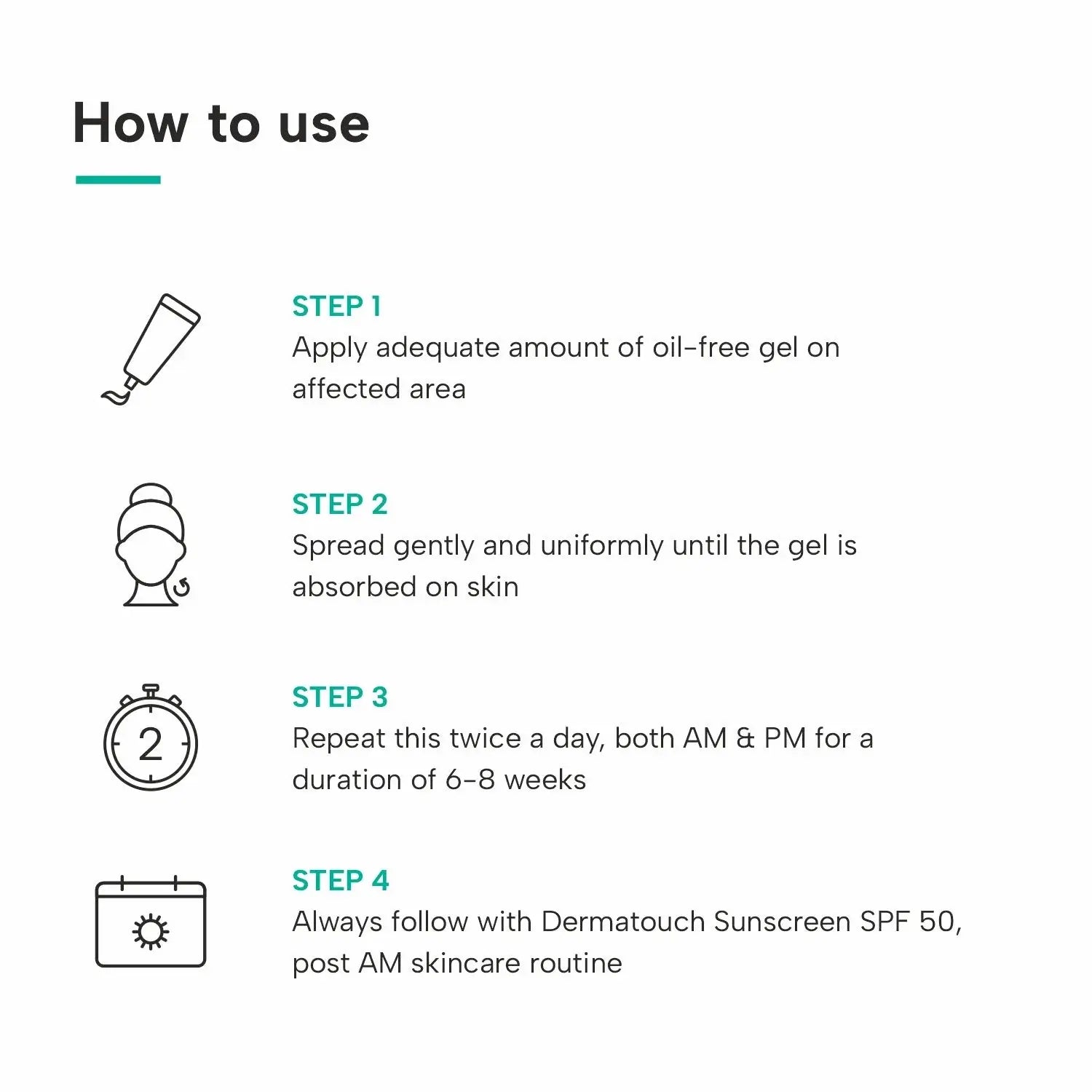 How to use

STEP 1
Apply adequate amount of oil-free gel on affected area

STEP 2
Spread gently and uniformly until the gel is absorbed on skin

2

STEP 3
Repeat this twice a day, both AM & PM for a duration of 6-8 weeks

STEP 4
Always follow with Dermatouch Sunscreen SPF 50, post AM skincare routine