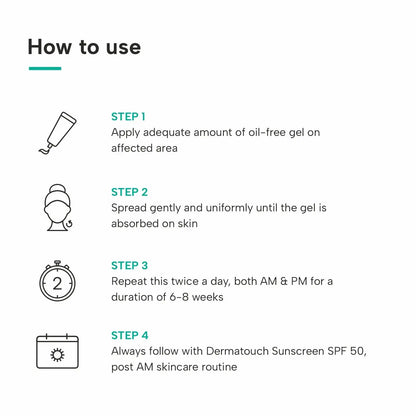 How to use

STEP 1
Apply adequate amount of oil-free gel on affected area

STEP 2
Spread gently and uniformly until the gel is absorbed on skin

2

STEP 3
Repeat this twice a day, both AM & PM for a duration of 6-8 weeks

STEP 4
Always follow with Dermatouch Sunscreen SPF 50, post AM skincare routine