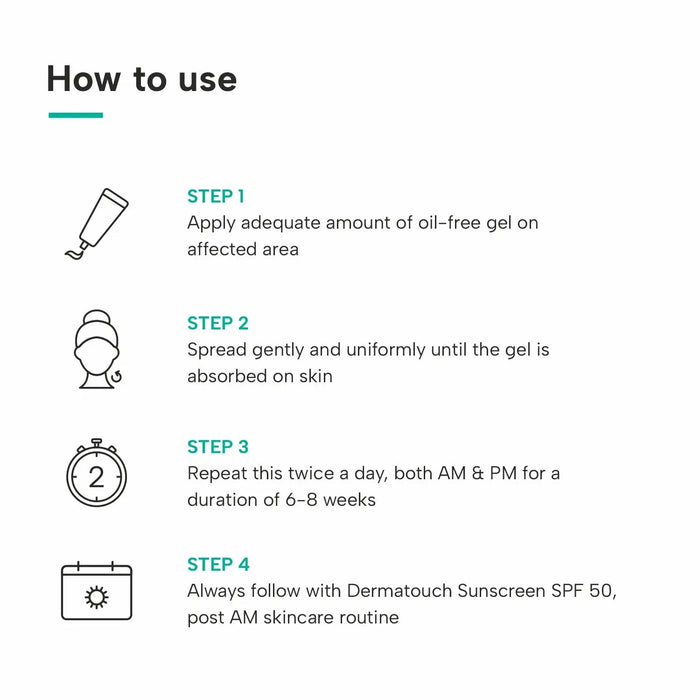 How to use

STEP 1
Apply adequate amount of oil-free gel on affected area

STEP 2
Spread gently and uniformly until the gel is absorbed on skin

2

STEP 3
Repeat this twice a day, both AM & PM for a duration of 6-8 weeks

STEP 4
Always follow with Dermatouch Sunscreen SPF 50, post AM skincare routine