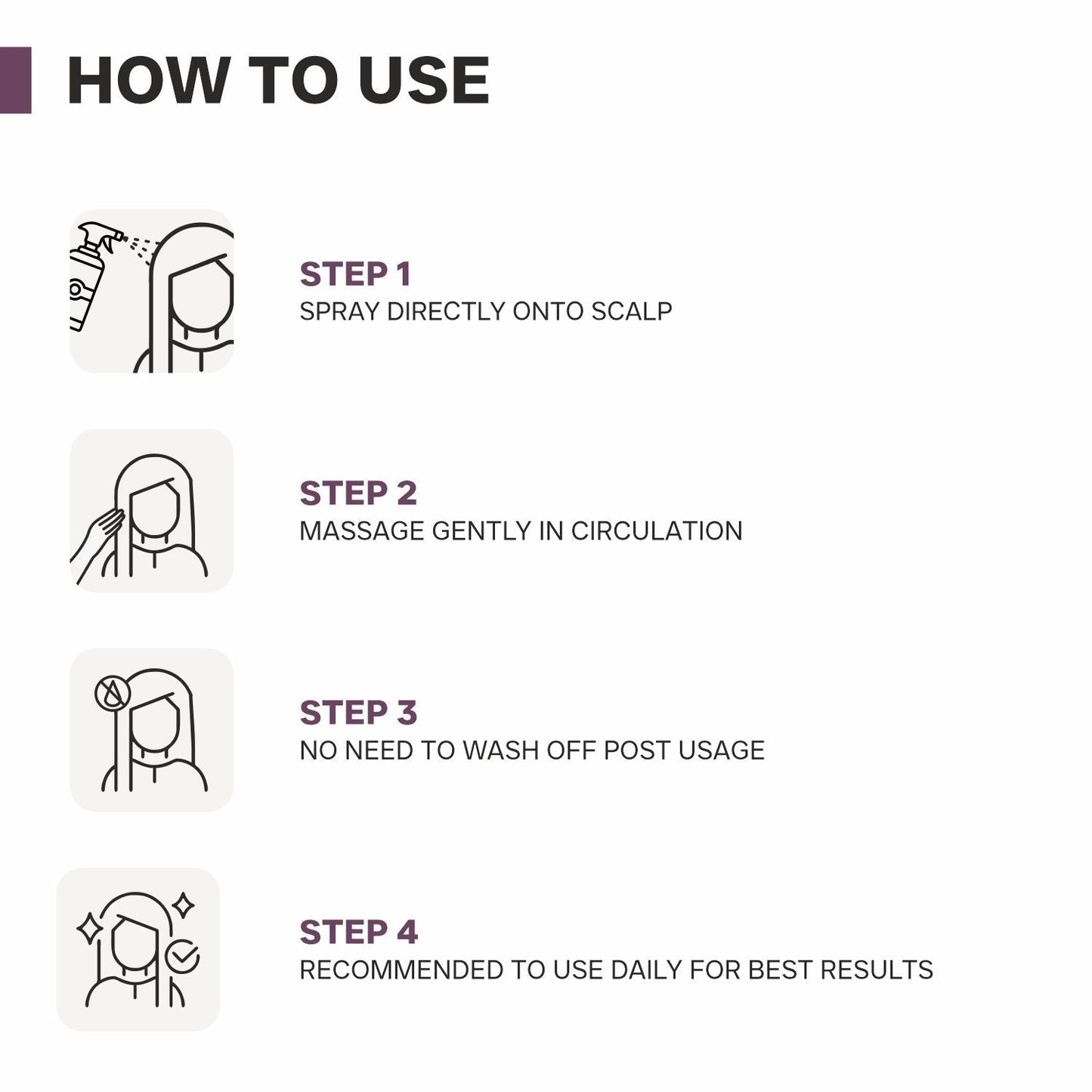 HOW TO USE

STEP 1
SPRAY DIRECTLY ONTO SCALP

STEP 2
MASSAGE GENTLY IN CIRCULATION

STEP 3
NO NEED TO WASH OFF POST USAGE

STEP 4
RECOMMENDED TO USE DAILY FOR BEST RESULTS