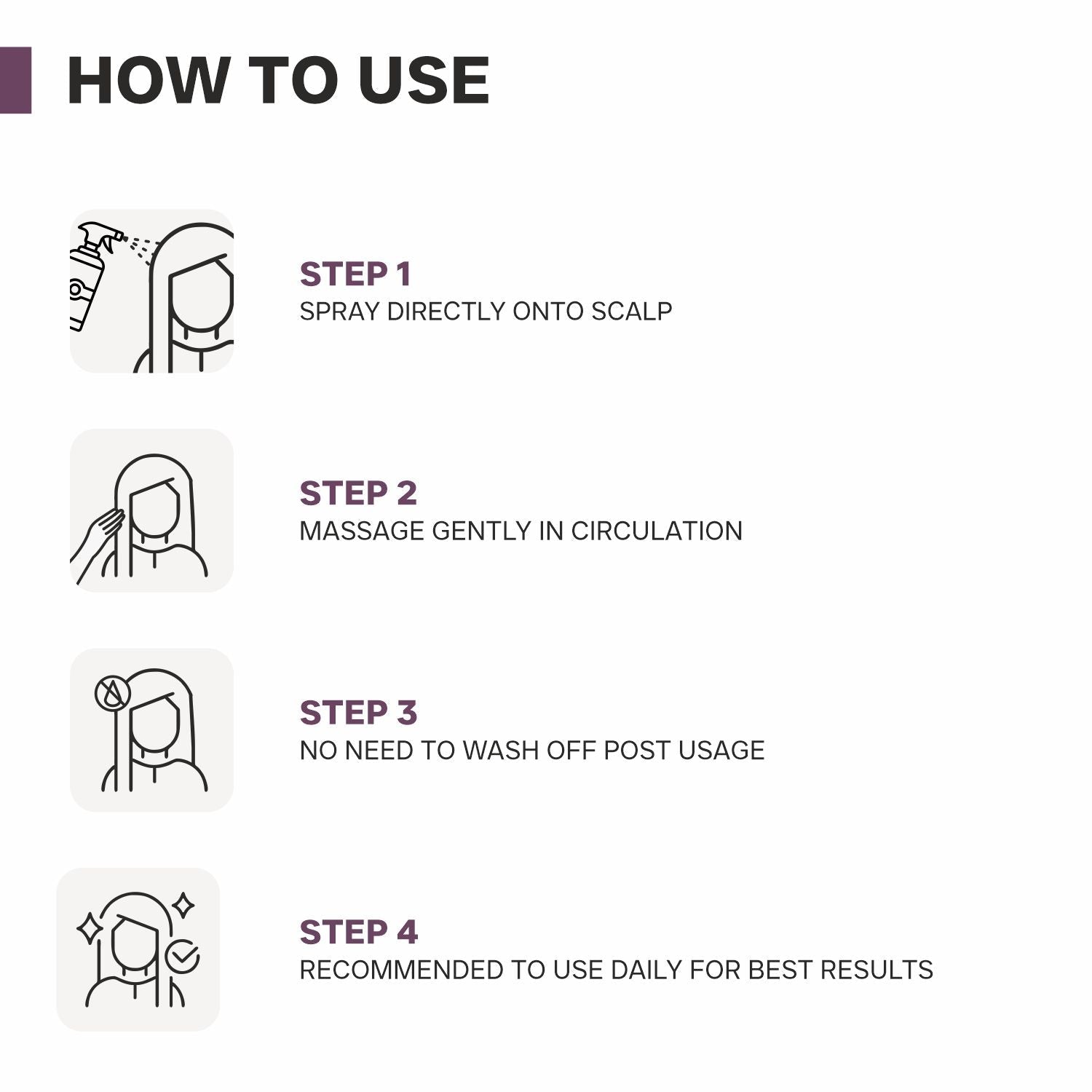 HOW TO USE

STEP 1
SPRAY DIRECTLY ONTO SCALP

STEP 2
MASSAGE GENTLY IN CIRCULATION

STEP 3
NO NEED TO WASH OFF POST USAGE

STEP 4
RECOMMENDED TO USE DAILY FOR BEST RESULTS