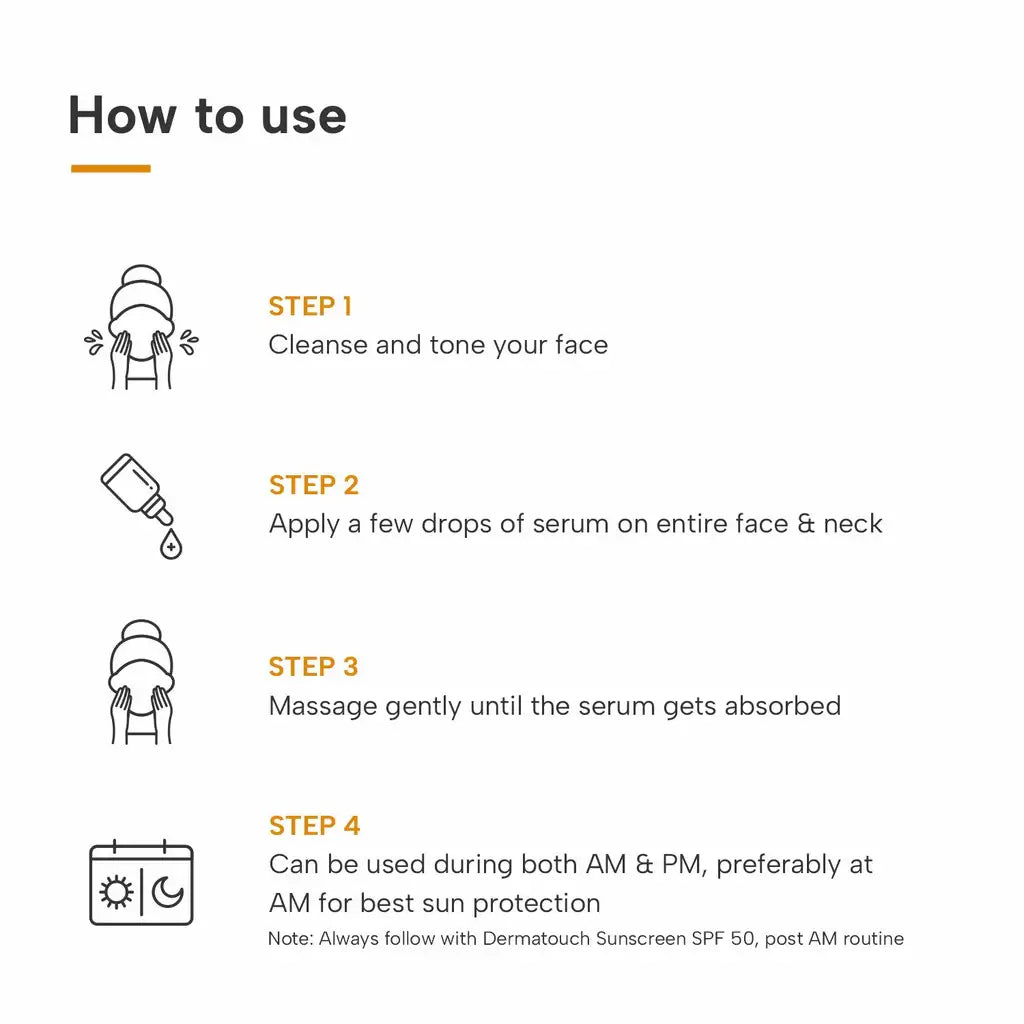 How to use

STEP 1
Cleanse and tone your face

STEP 2
Apply a few drops of serum on entire face & neck

STEP 3
Massage gently until the serum gets absorbed

STEP 4
Can be used during both AM & PM, preferably at AM for best sun protection
Note: Always follow with Dermatouch Sunscreen SPF 50, post AM routine