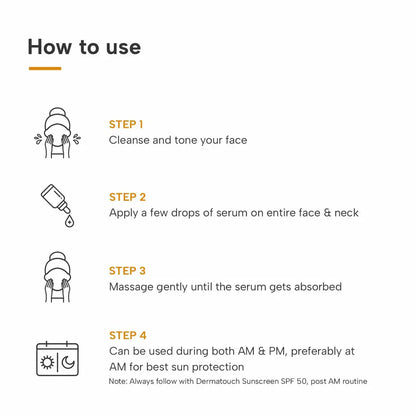 How to use

STEP 1
Cleanse and tone your face

STEP 2
Apply a few drops of serum on entire face & neck

STEP 3
Massage gently until the serum gets absorbed

STEP 4
Can be used during both AM & PM, preferably at AM for best sun protection
Note: Always follow with Dermatouch Sunscreen SPF 50, post AM routine