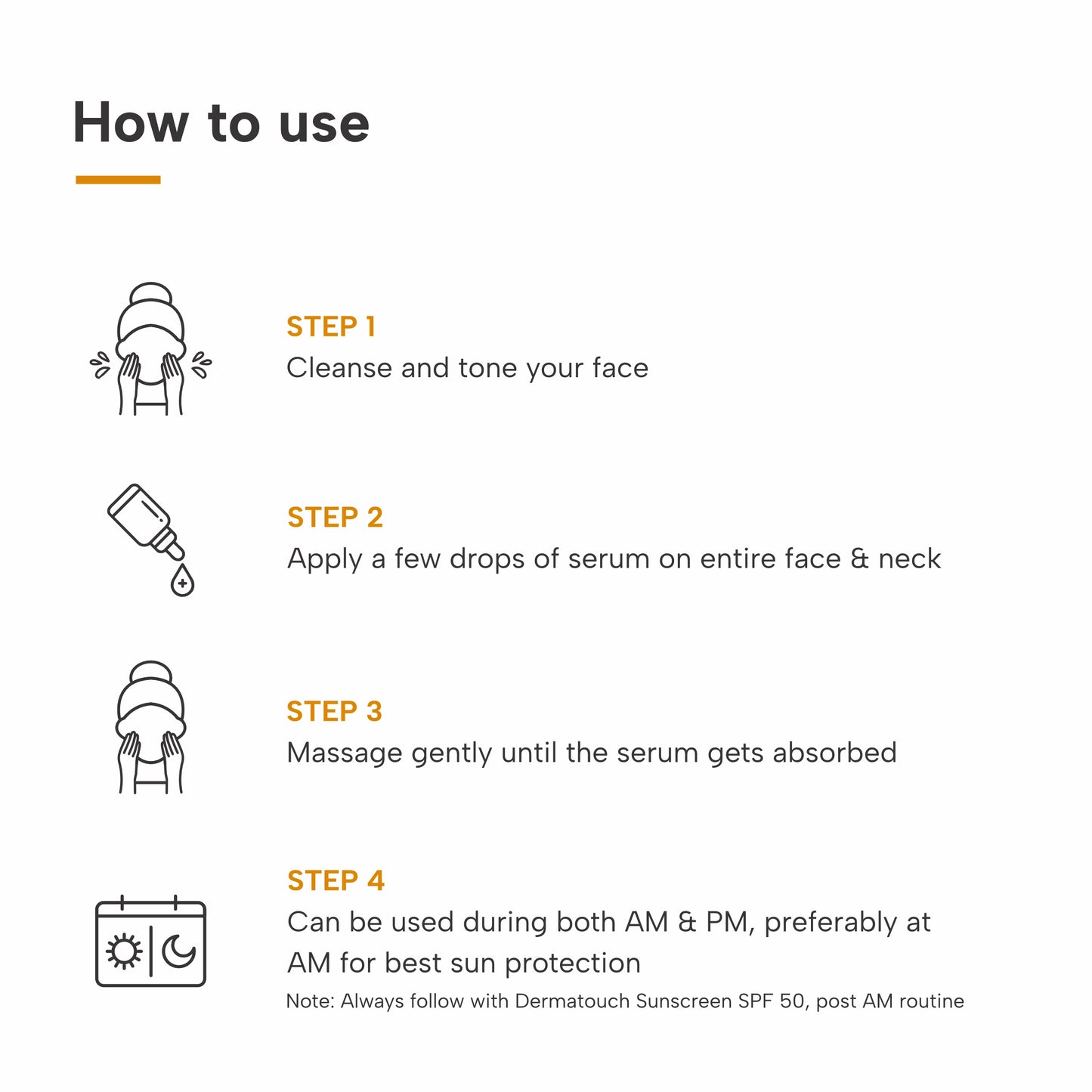 How to use

STEP 1
Cleanse and tone your face

STEP 2
Apply a few drops of serum on entire face & neck

STEP 3
Massage gently until the serum gets absorbed

STEP 4
Can be used during both AM & PM, preferably at AM for best sun protection
Note: Always follow with Dermatouch Sunscreen SPF 50, post AM routine