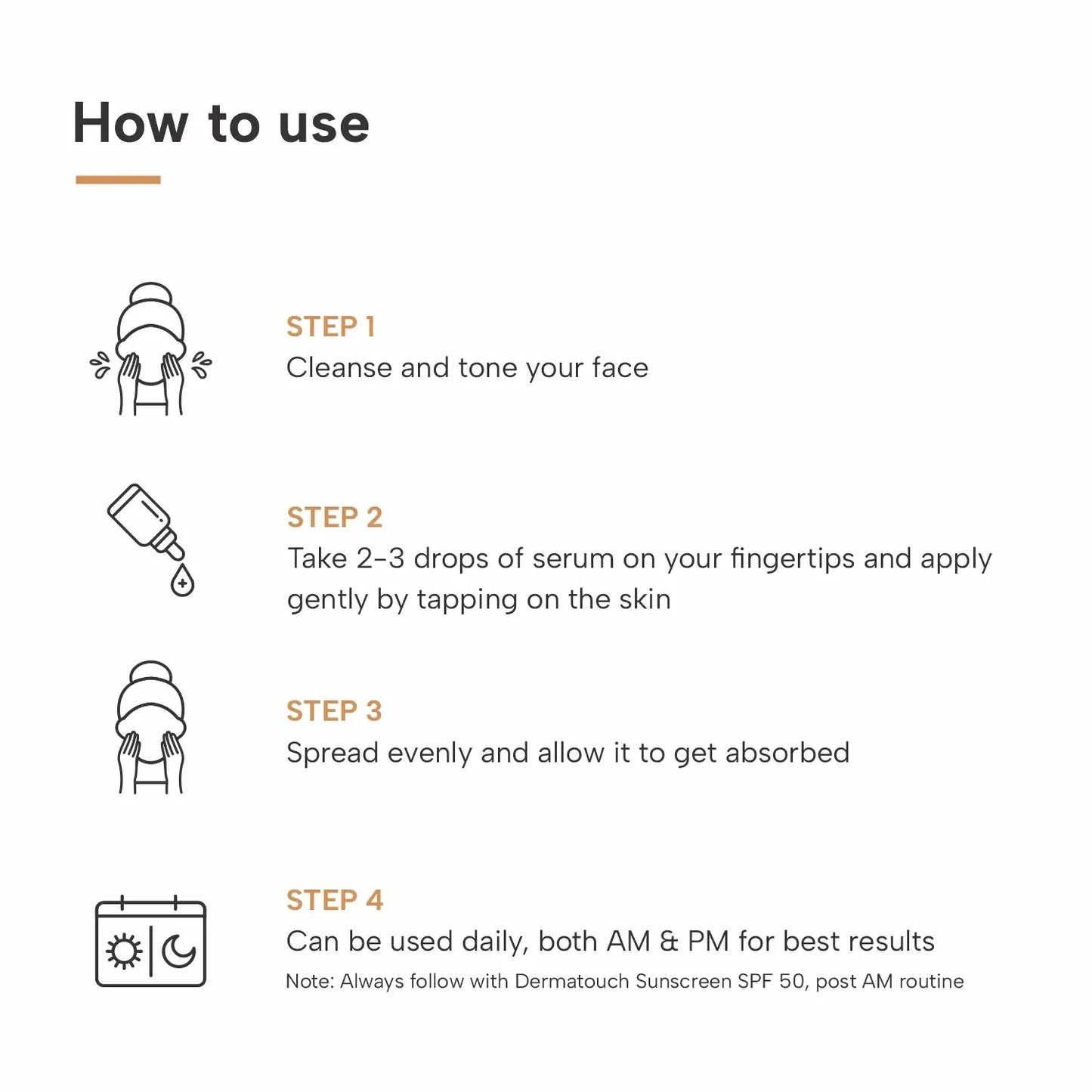 How to use

STEP 1
Cleanse and tone your face

STEP 2
Take 2-3 drops of serum on your fingertips and apply gently by tapping on the skin

STEP 3
Spread evenly and allow it to get absorbed

STEP 4
Can be used daily, both AM & PM for best results
Note: Always follow with Dermatouch Sunscreen SPF 50, post AM routine