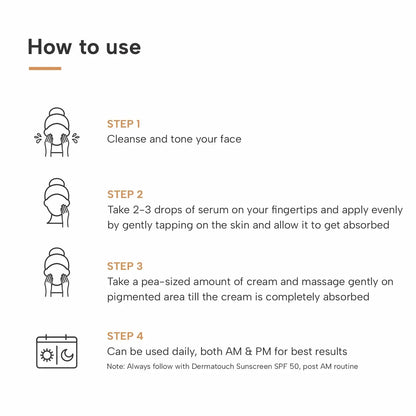 How to use

STEP 1
Cleanse and tone your face

STEP 2
Take 2-3 drops of serum on your fingertips and apply evenly by gently tapping on the skin and allow it to get absorbed

STEP 3
Take a pea-sized amount of cream and massage gently on pigmented area till the cream is completely absorbed

STEP 4
Can be used daily, both AM & PM for best results
Note: Always follow with Dermatouch Sunscreen SPF 50, post AM routine