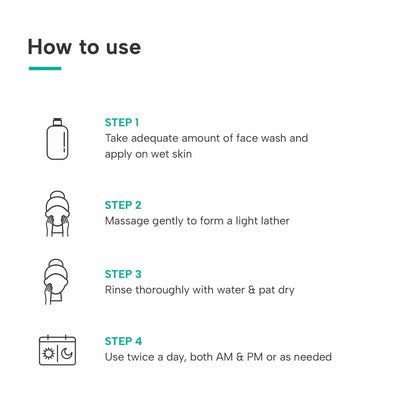 How to use

STEP 1
Take adequate amount of face wash and apply on wet skin

STEP 2
Massage gently to form a light lather

STEP 3
Rinse thoroughly with water & pat dry

STEP 4
Use twice a day, both AM & PM or as needed