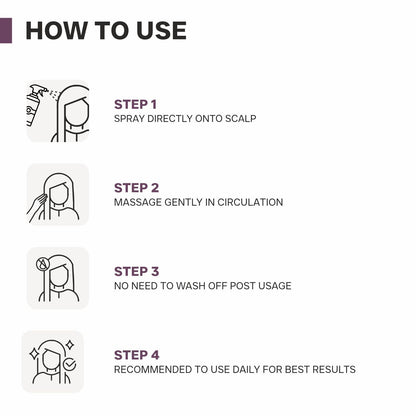 HOW TO USE

STEP 1
SPRAY DIRECTLY ONTO SCALP

STEP 2
MASSAGE GENTLY IN CIRCULATION

STEP 3
NO NEED TO WASH OFF POST USAGE

STEP 4
RECOMMENDED TO USE DAILY FOR BEST RESULTS