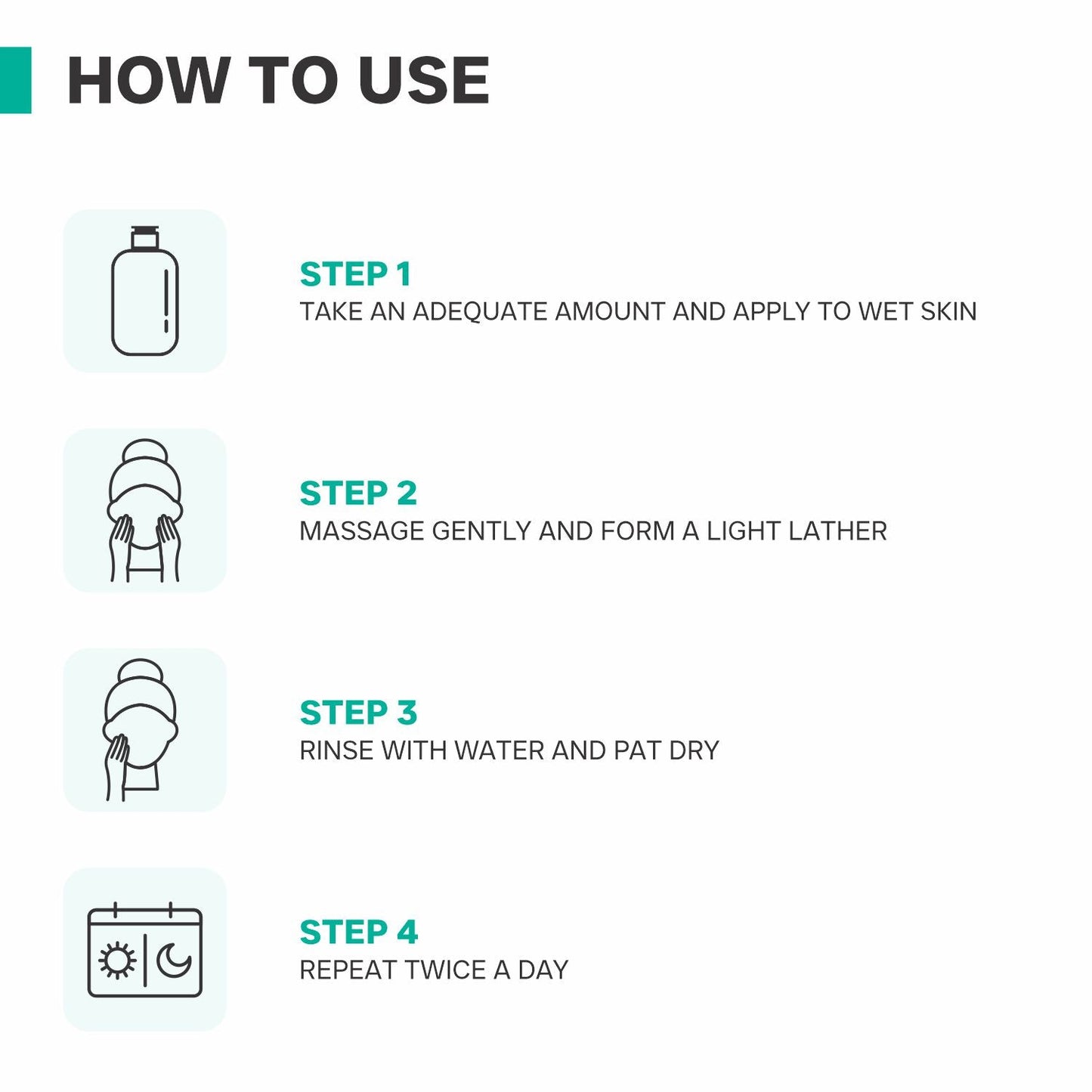 HOW TO USE

STEP 1
TAKE AN ADEQUATE AMOUNT AND APPLY TO WET SKIN

STEP 2
MASSAGE GENTLY AND FORM A LIGHT LATHER

STEP 3
RINSE WITH WATER AND PAT DRY

STEP 4
REPEAT TWICE A DAY