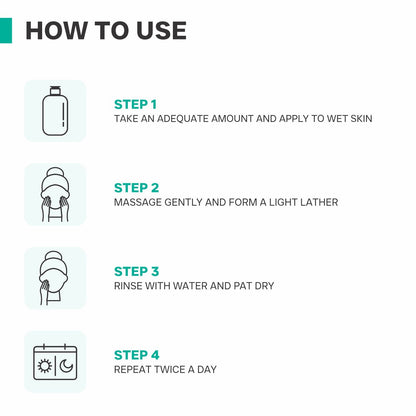 HOW TO USE

STEP 1
TAKE AN ADEQUATE AMOUNT AND APPLY TO WET SKIN

STEP 2
MASSAGE GENTLY AND FORM A LIGHT LATHER

STEP 3
RINSE WITH WATER AND PAT DRY

STEP 4
REPEAT TWICE A DAY