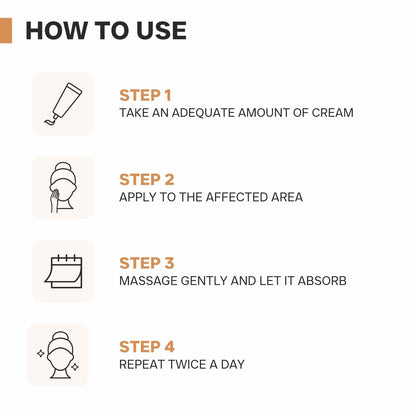 HOW TO USE

STEP 1
TAKE AN ADEQUATE AMOUNT OF CREAM

STEP 2
APPLY TO THE AFFECTED AREA

STEP 3
MASSAGE GENTLY AND LET IT ABSORB

STEP 4
REPEAT TWICE A DAY